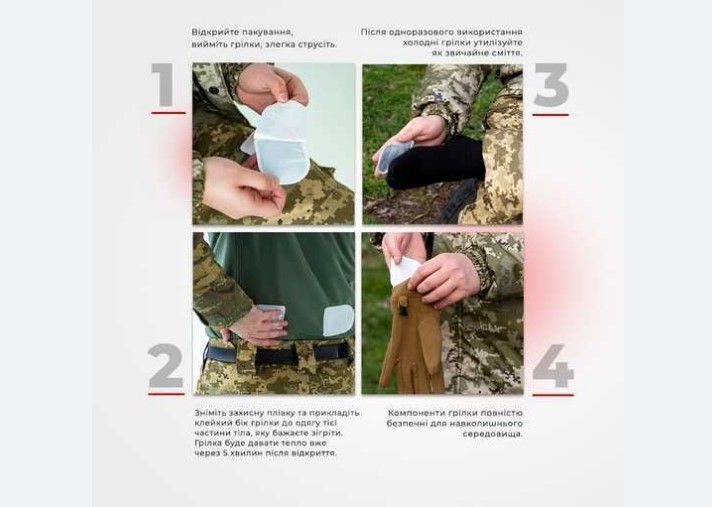 Відкрийте пакування, вийміть грілки, злегка струсіть.

1

Після одноразового використання холодні грілки утилізуйте як звичайне сміття.

3

2

Зніміть захисну плівку та прикладіть клейкий бік грілки до одягу тієї частини тіла, яку бажаєте зігріти. Грілка буде давати тепло вже через 5 хвилин після відкриття.

4

Компоненти грілки повністю безпечні для навколишнього середовища.